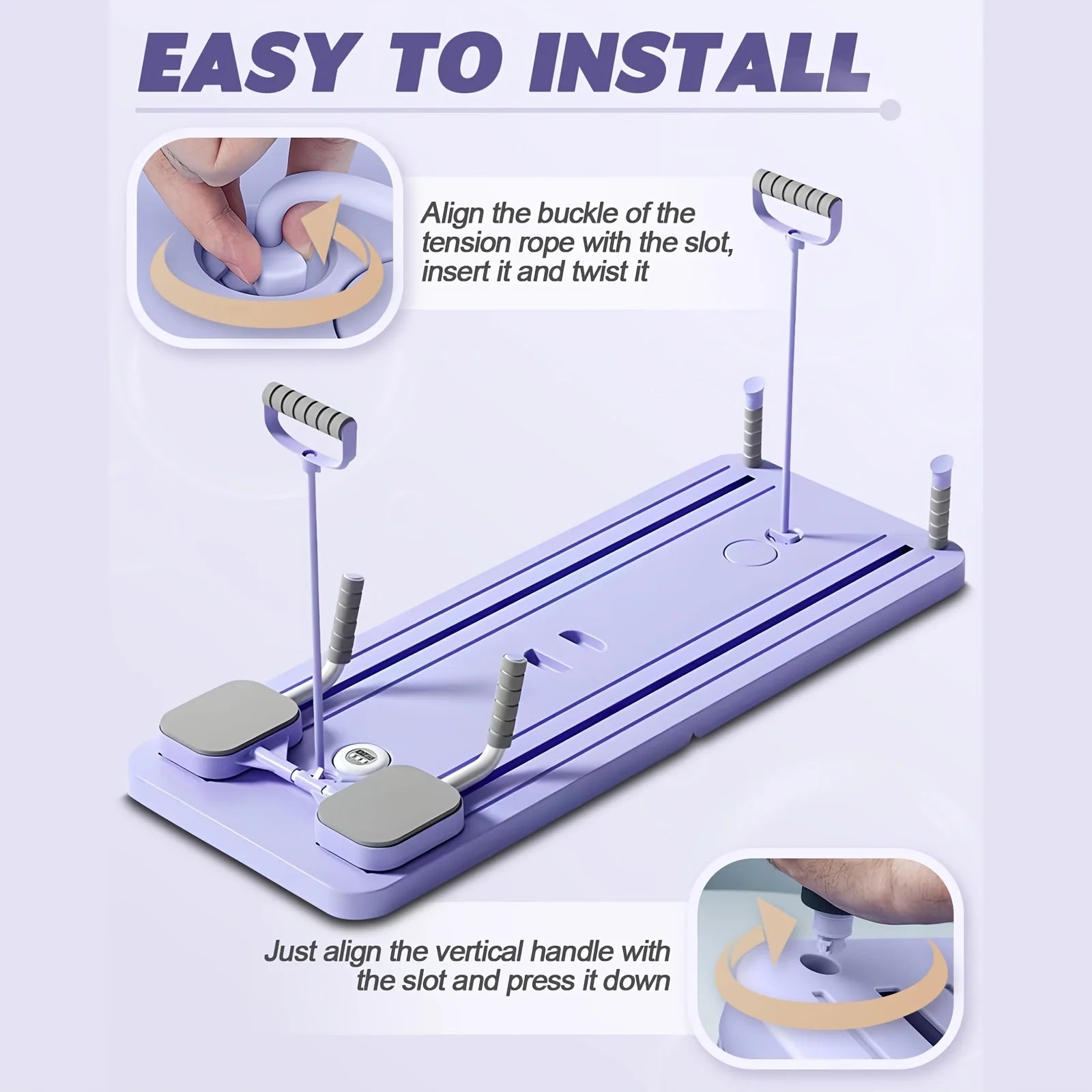 EASY TO INSTALL

Align the buckle of the tension rope with the slot, insert it and twist it

Just align the vertical handle with the slot and press it down